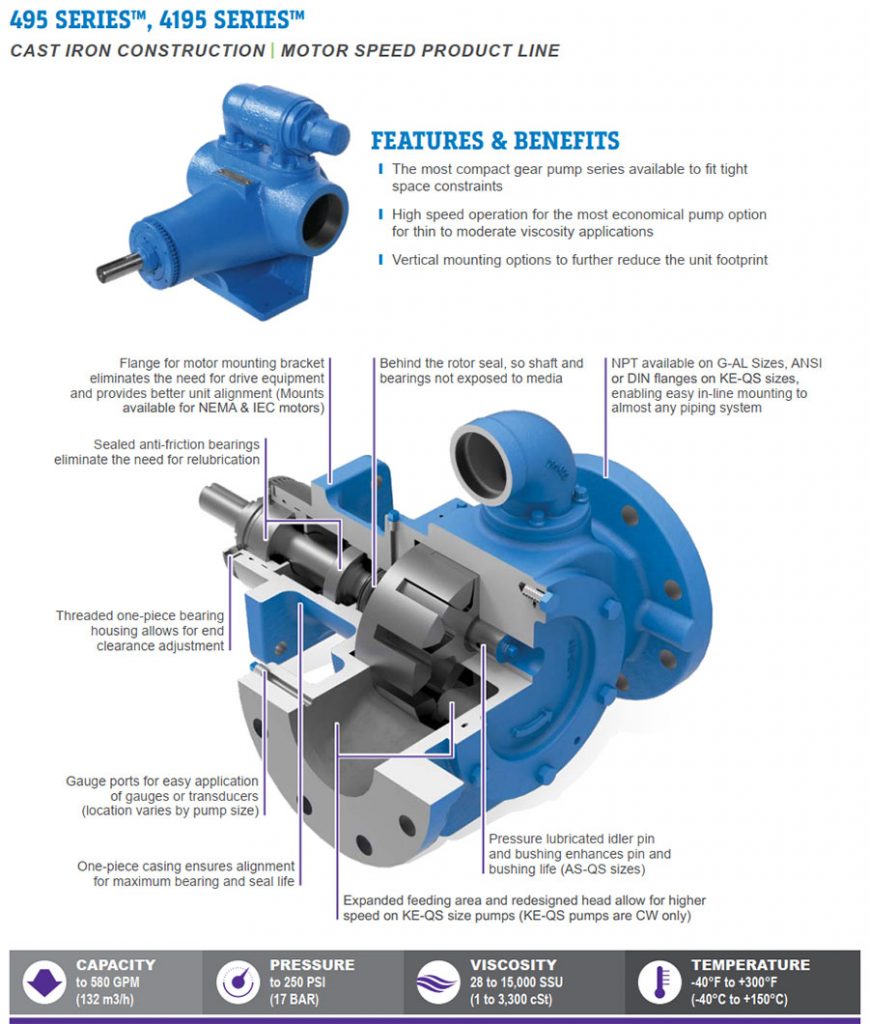 495 SERIES™, 4195 SERIES™

CAST IRON CONSTRUCTION | MOTOR SPEED PRODUCT LINE

FEATURES & BENEFITS

The most compact gear pump series available to fit tight space constraints

High speed operation for the most economical pump option for thin to moderate viscosity applications

Vertical mounting options to further reduce the unit footprint

Flange for motor mounting bracket eliminates the need for drive equipment and provides better unit alignment (Mounts available for NEMA & IEC motors)

Behind the rotor seal, so shaft and bearings not exposed to media

NPT available on G-AL Sizes, ANSI or DIN flanges on KE-QS sizes, enabling easy in-line mounting to almost any piping system

Sealed anti-friction bearings eliminate the need for relubrication

Threaded one-piece bearing housing allows for end clearance adjustment

Gauge ports for easy application of gauges or transducers (location varies by pump size)

One-piece casing ensures alignment for maximum bearing and seal life

Pressure lubricated idler pin and bushing enhances pin and bushing life (AS-QS sizes)

Expanded feeding area and redesigned head allow for higher speed on KE-QS size pumps (KE-QS pumps are CW only)

CAPACITY
to 580 GPM
(132 m3/h)

PRESSURE
to 250 PSI
(17 BAR)

VISCOSITY
28 to 15,000 SSU
(1 to 3,300 cSt)

TEMPERATURE
-40°F to +300°F
(-40°C to +150°C)